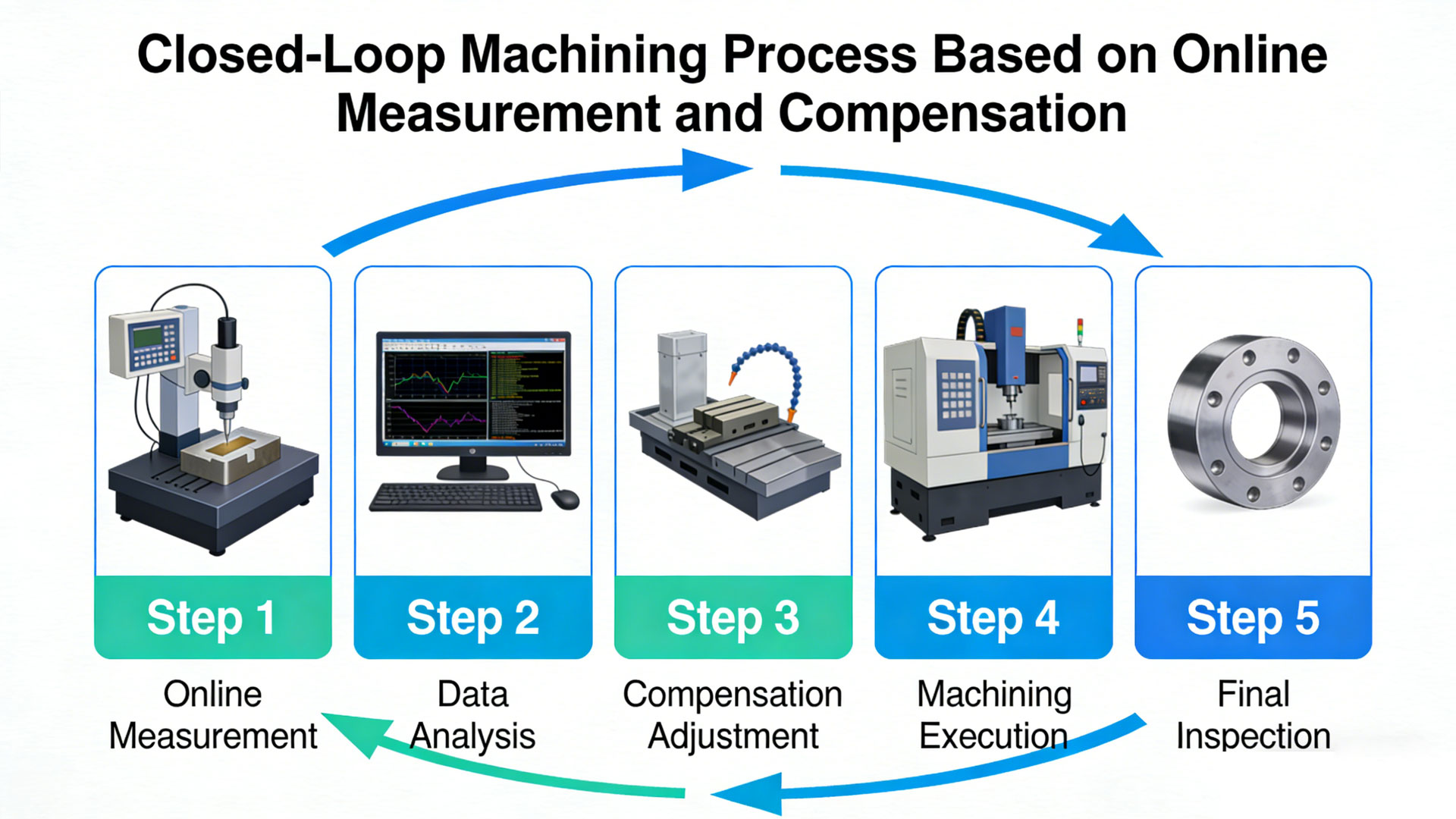 Closed-Loop Machining Process Based on Online Measurement and Compensation

Step 1
Online Measurement

Step 2
Data Analysis

Step 3
Compensation Adjustment

Step 4
Machining Execution

Step 5
Final Inspection